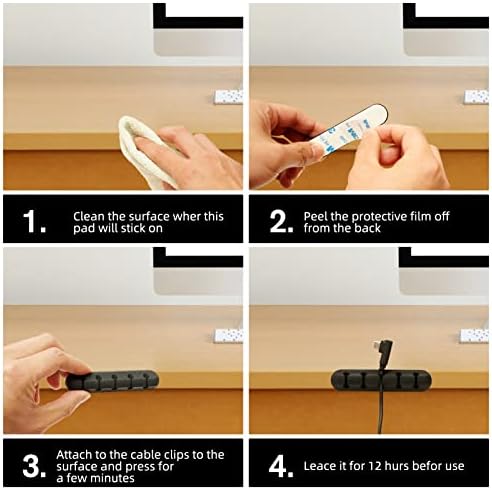 1. Clean the surface wher this pad will stick on

2. Peel the protective film off from the back

3. Attach to the cable clips to the surface and press for a few minutes

4. Leace it for 12 hurs befor use