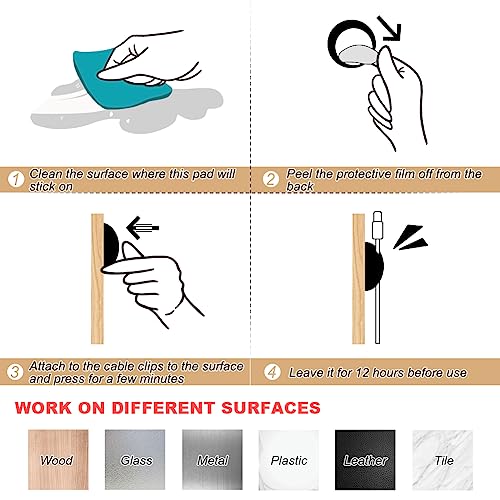 1 Clean the surface where this pad will stick on

2 Peel the protective film off from the back

3 Attach to the cable clips to the surface and press for a few minutes

4 Leave it for 12 hours before use

WORK ON DIFFERENT SURFACES

Wood

Glass

Metal

Plastic

Leather

Tile