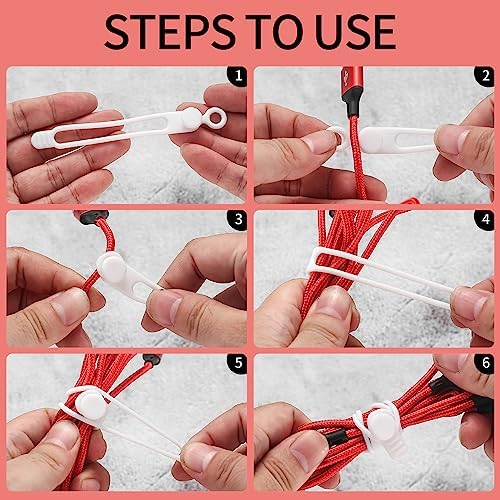 STEPS TO USE

1

2

3

4

5

6