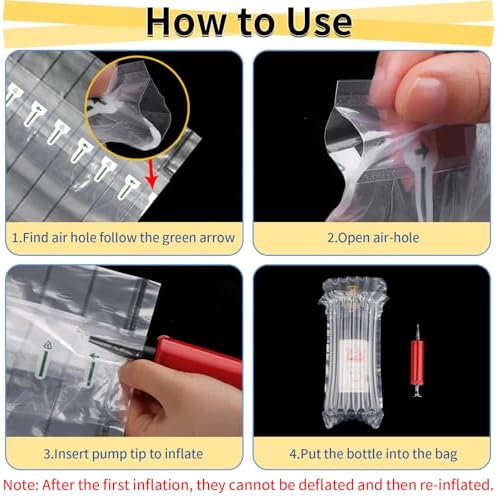 How to Use

1.Find air hole follow the green arrow

2.Open air-hole

3.Insert pump tip to inflate

4.Put the bottle into the bag

Note: After the first inflation, they cannot be deflated and then re-inflated.