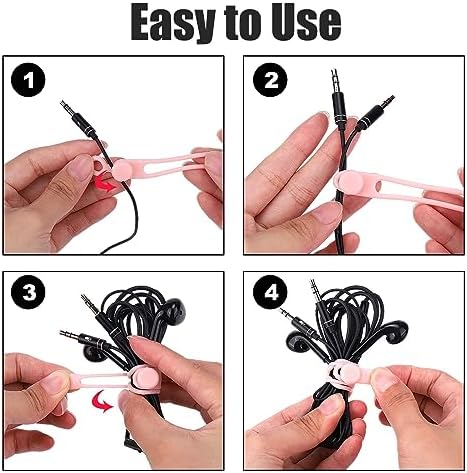 Easy to Use

1

2

3

4