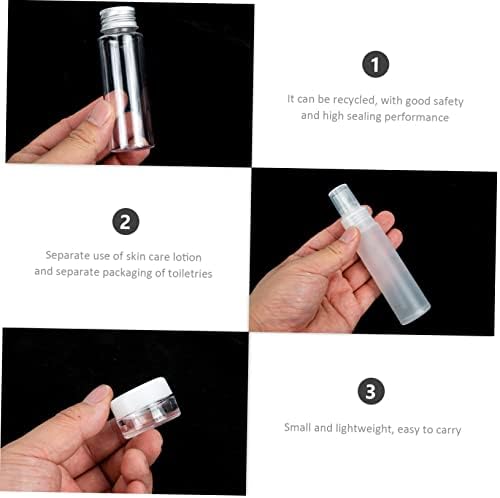 1

It can be recycled, with good safety and high sealing performance

2

Separate use of skin care lotion and separate packaging of toiletries

3

Small and lightweight, easy to carry