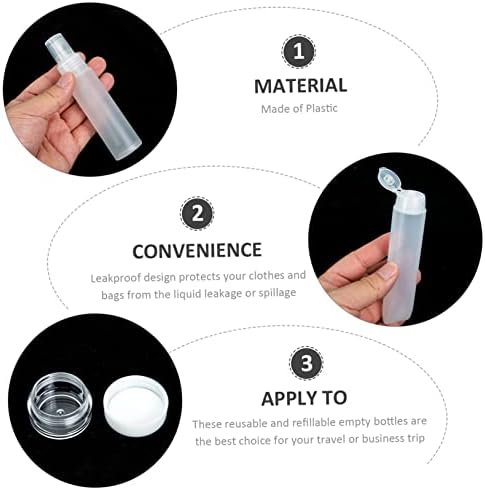 1

MATERIAL

Made of Plastic

2

CONVENIENCE

Leakproof design protects your clothes and bags from the liquid leakage or spillage

3

APPLY TO

These reusable and refillable empty bottles are the best choice for your travel or business trip