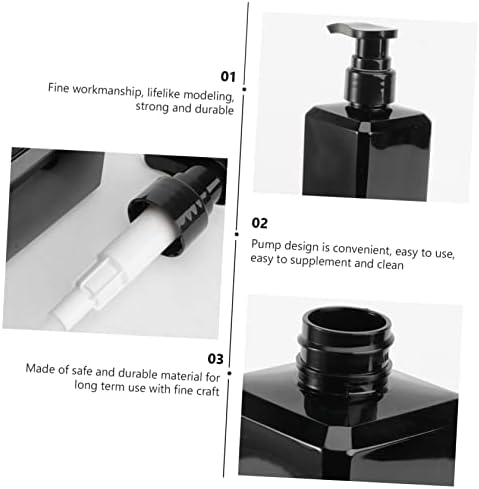 01
Fine workmanship, lifelike modeling, strong and durable

02
Pump design is convenient, easy to use, easy to supplement and clean

03
Made of safe and durable material for long term use with fine craft